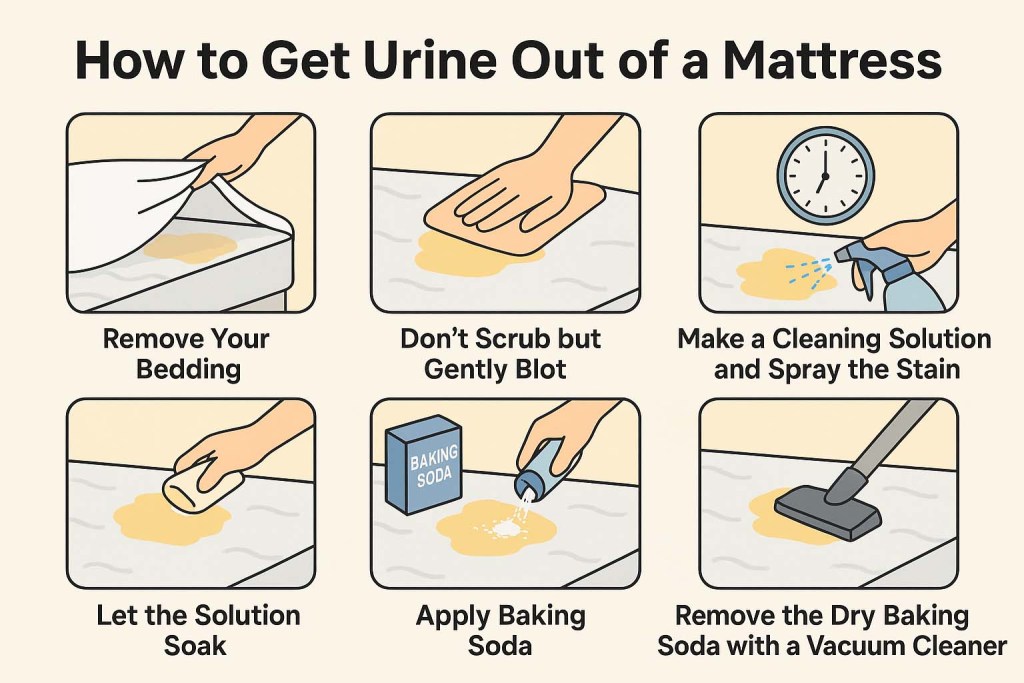 How to Get Urine Out of a Mattress

Remove Your Bedding

Don't Scrub but Gently Blot

Make a Cleaning Solution and Spray the Stain

Let the Solution Soak

BAKING SODA

Apply Baking Soda

Remove the Dry Baking Soda with a Vacuum Cleaner