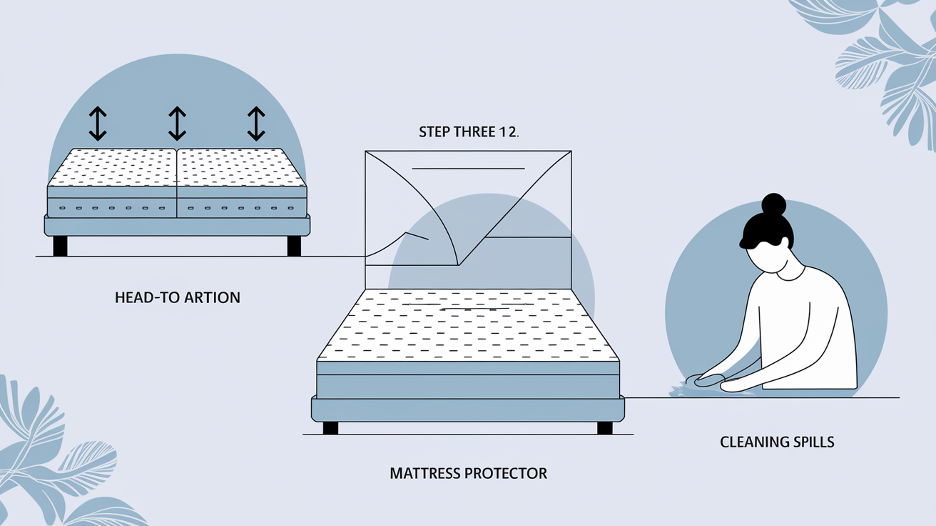 STEP THREE 12.

HEAD-TO ARTION

MATTRESS PROTECTOR

CLEANING SPILLS