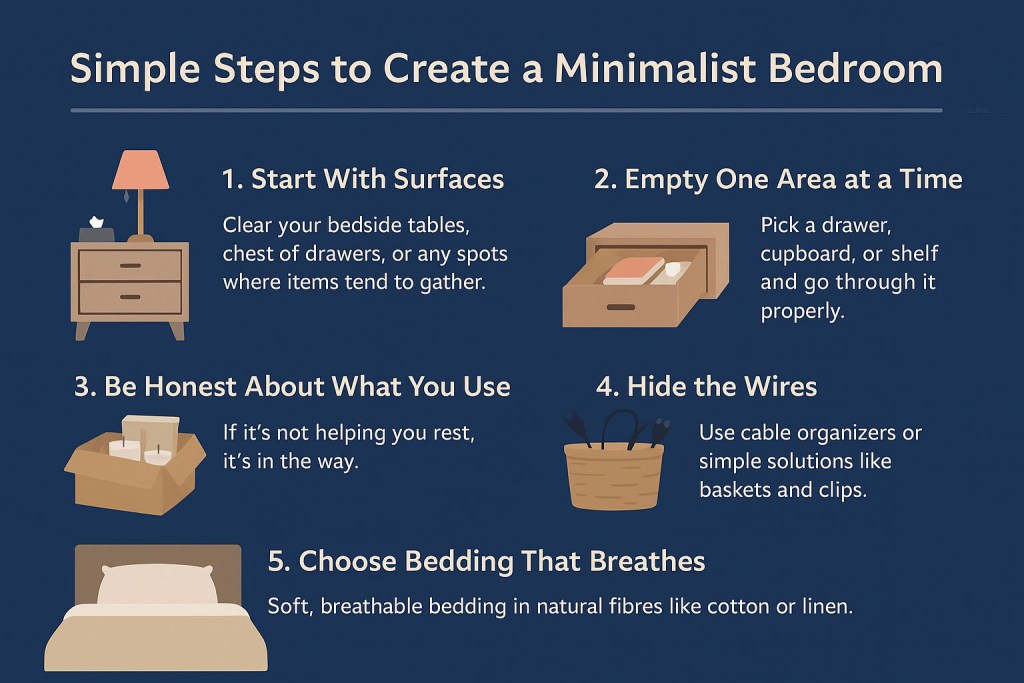 Simple Steps to Create a Minimalist Bedroom

1. Start With Surfaces

Clear your bedside tables, chest of drawers, or any spots where items tend to gather.

2. Empty One Area at a Time

Pick a drawer, cupboard, or shelf and go through it properly.

3. Be Honest About What You Use

If it's not helping you rest, it's in the way.

4. Hide the Wires

Use cable organizers or simple solutions like baskets and clips.

5. Choose Bedding That Breathes

Soft, breathable bedding in natural fibres like cotton or linen.