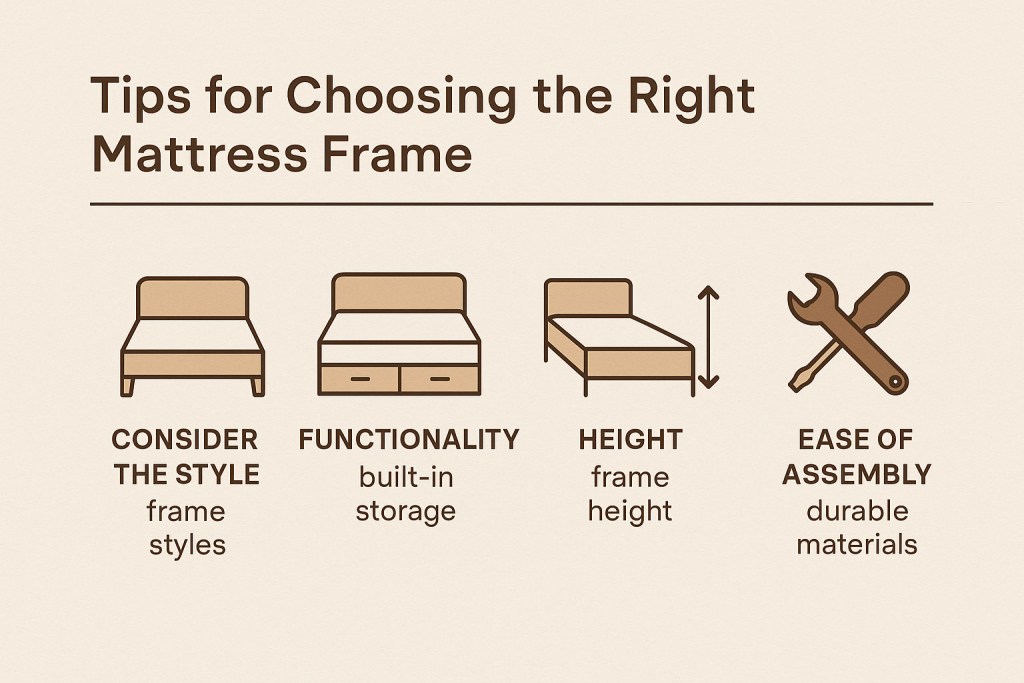 Tips for Choosing the Right Mattress Frame

CONSIDER THE STYLE
frame styles

FUNCTIONALITY
built-in storage

HEIGHT
frame height

EASE OF ASSEMBLY
durable materials