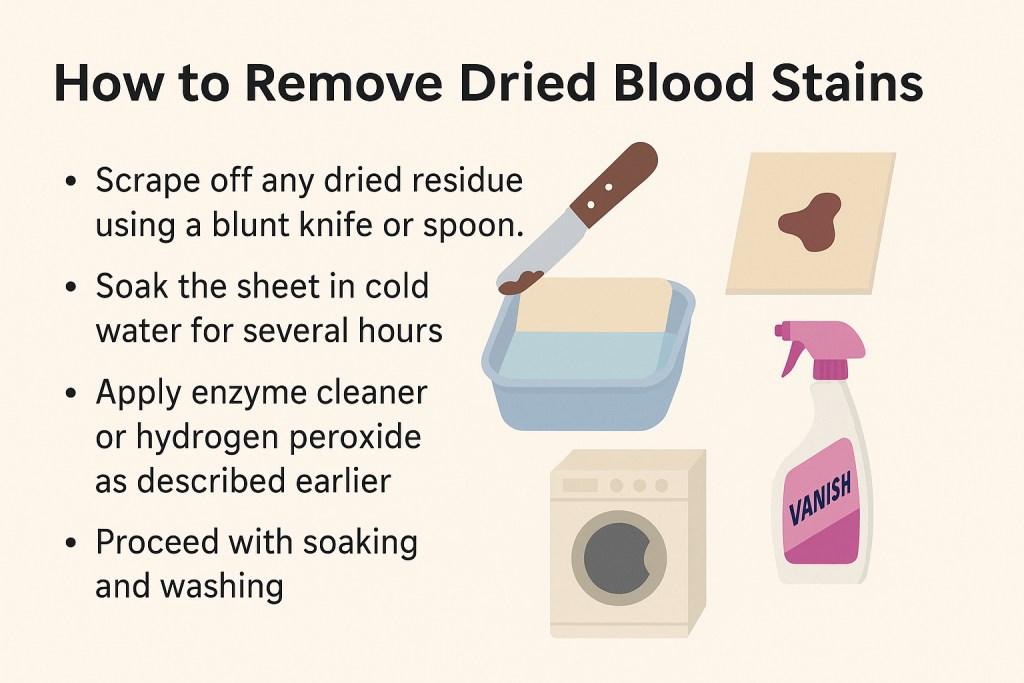 How to Remove Dried Blood Stains

• Scrape off any dried residue using a blunt knife or spoon.

• Soak the sheet in cold water for several hours

• Apply enzyme cleaner or hydrogen peroxide as described earlier

• Proceed with soaking and washing

VANISH