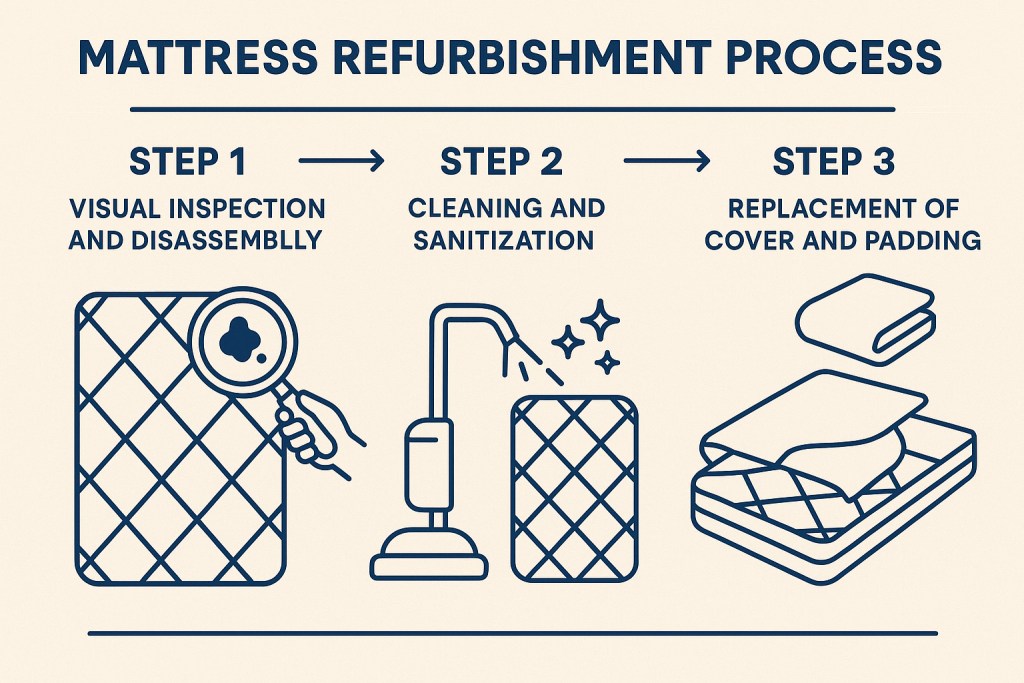 MATTRESS REFURBISHMENT PROCESS

STEP 1
VISUAL INSPECTION AND DISASSEMBLLY

STEP 2
CLEANING AND SANITIZATION

STEP 3
REPLACEMENT OF COVER AND PADDING