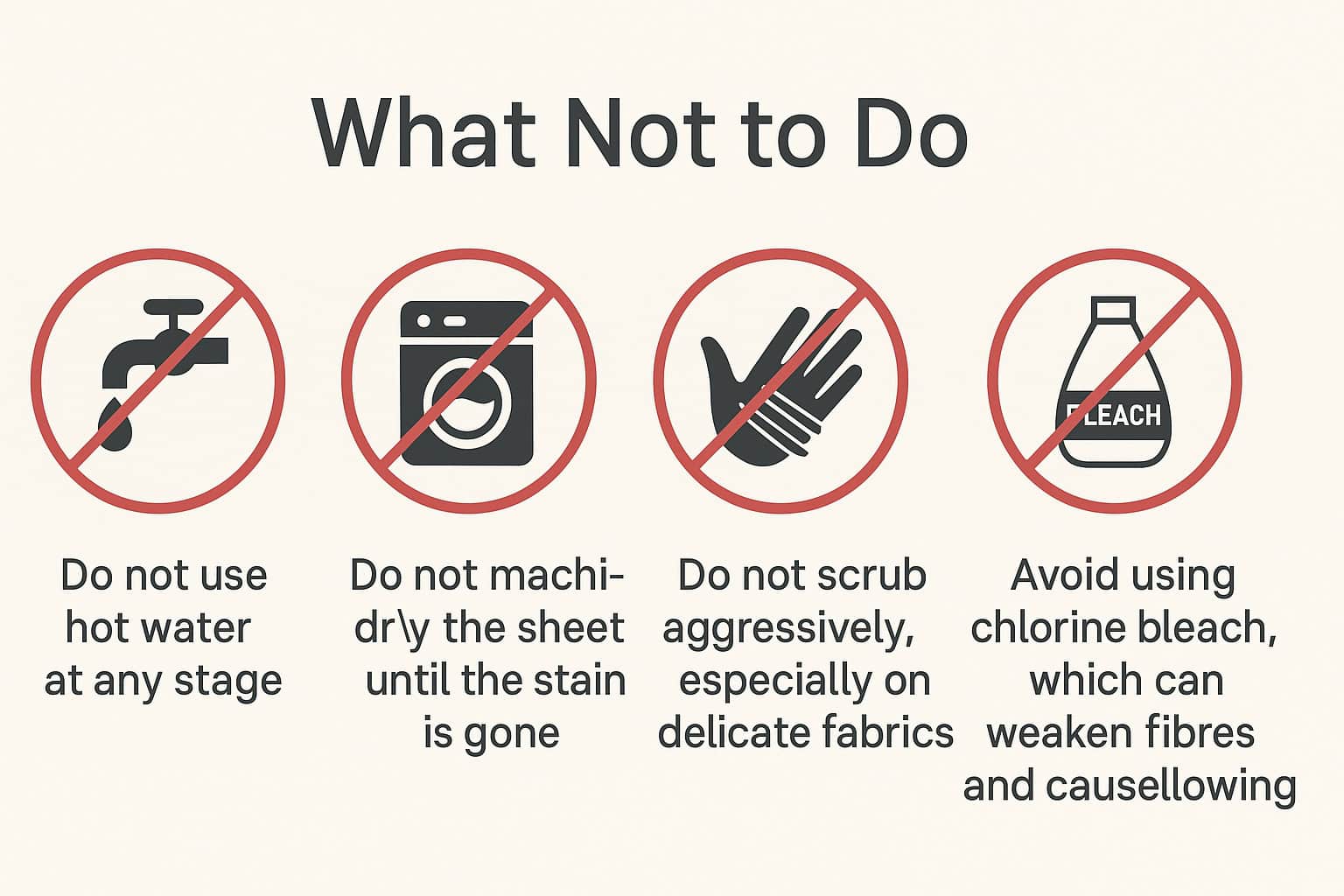 What Not to Do

BLEACH

Do not use hot water at any stage

Do not machi-dr\y the sheet until the stain is gone

Do not scrub aggressively, especially on delicate fabrics

Avoid using chlorine bleach, which can weaken fibres and causellowing