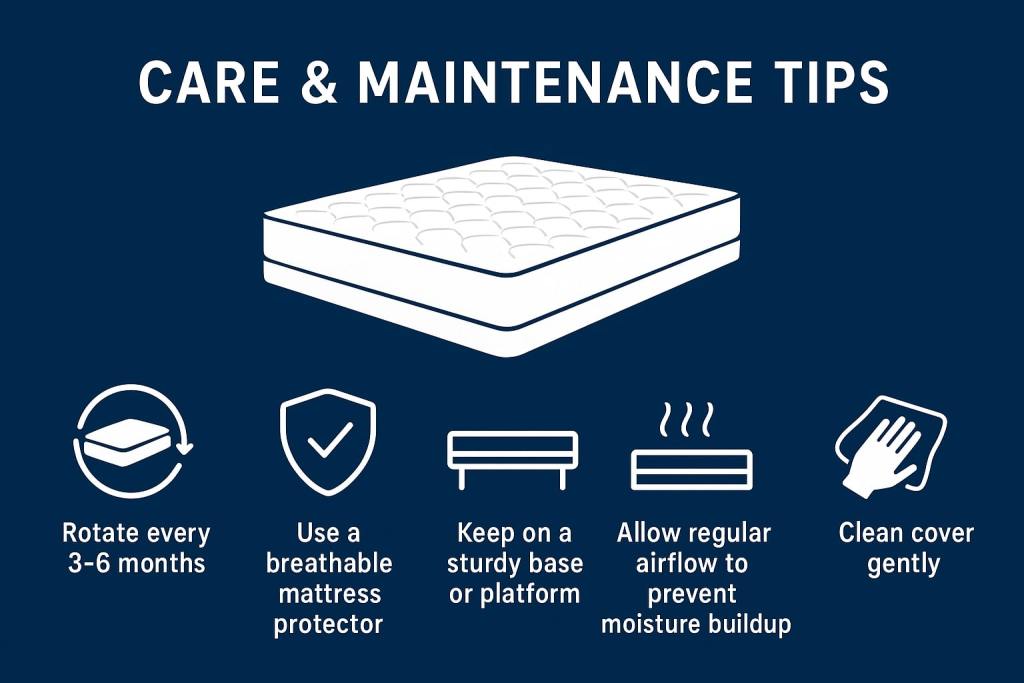 CARE & MAINTENANCE TIPS

Rotate every 3-6 months

Use a breathable mattress protector

Keep on a sturdy base or platform

Allow regular airflow to prevent moisture buildup

Clean cover gently