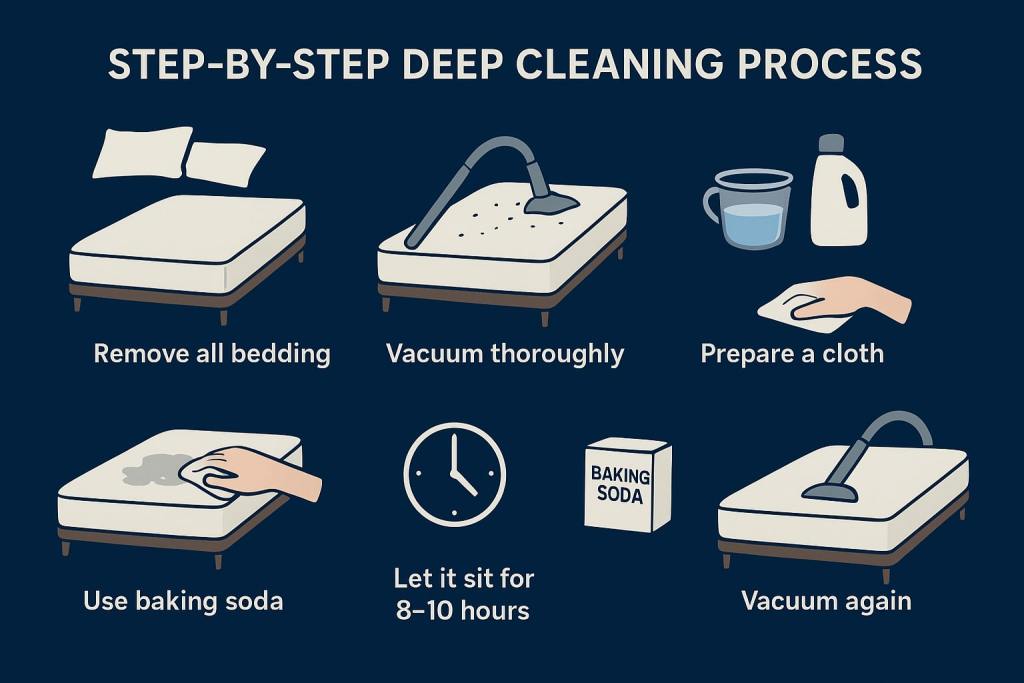 STEP-BY-STEP DEEP CLEANING PROCESS

Remove all bedding

Vacuum thoroughly

Prepare a cloth

Use baking soda

Let it sit for 8–10 hours

BAKING SODA

Vacuum again