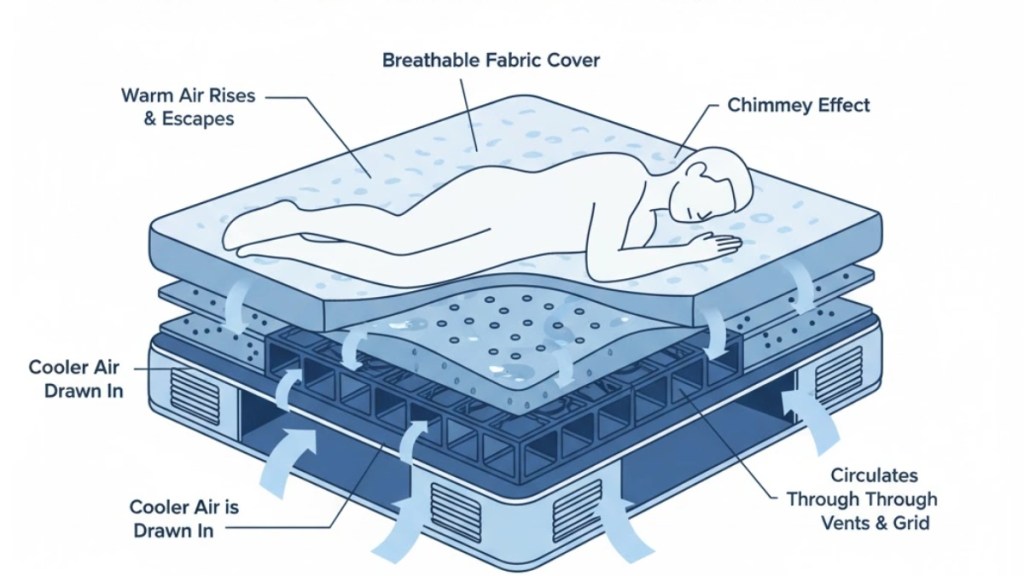 Breathable Fabric Cover

Warm Air Rises & Escapes

Chimmey Effect

Cooler Air Drawn In

Cooler Air is Drawn In

Circulates Through Through Vents & Grid